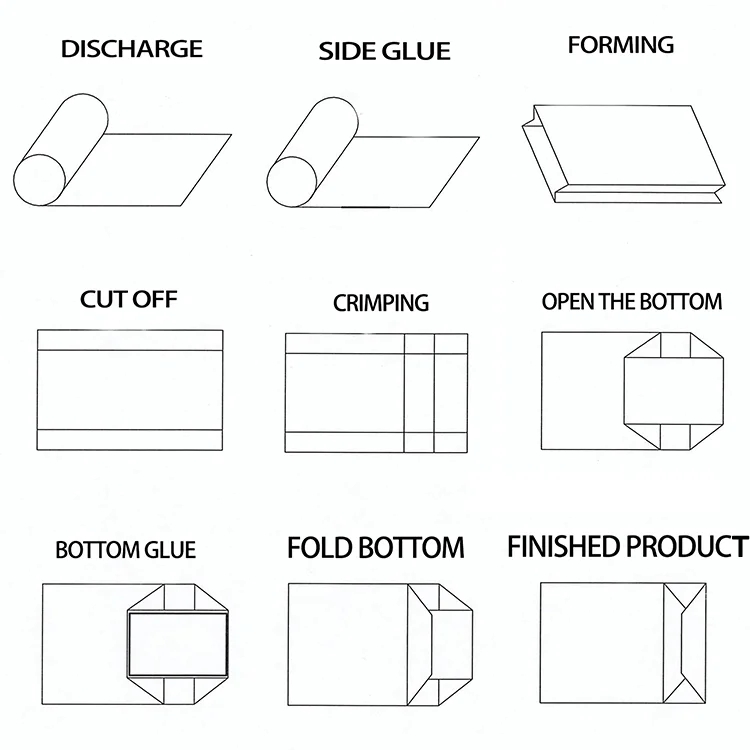 DISCHARGE

SIDE GLUE

FORMING

CUT OFF

CRIMPING

OPEN THE BOTTOM

BOTTOM GLUE

FOLD BOTTOM

FINISHED PRODUCT